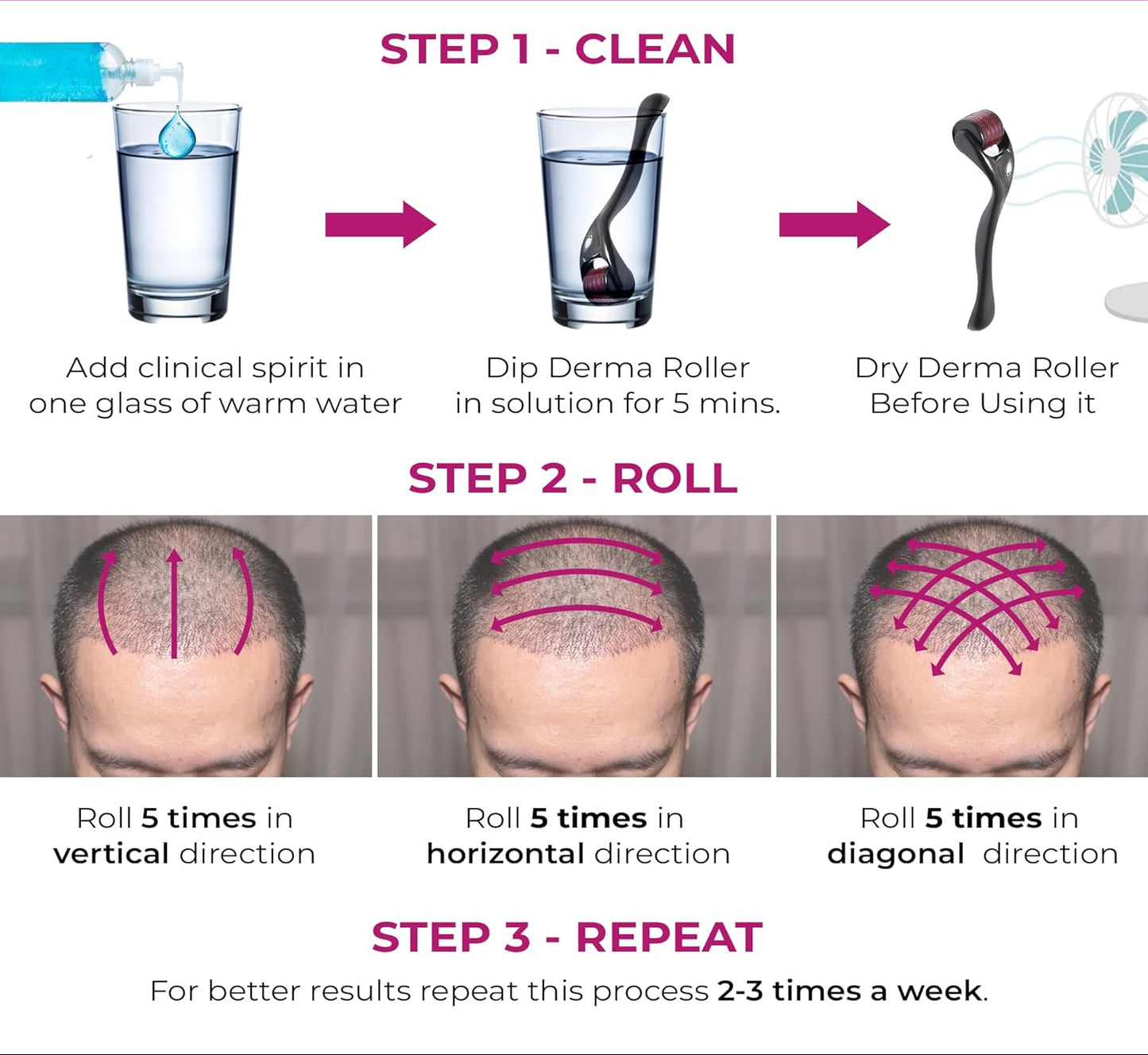 STEP 1 - CLEAN

Add clinical spirit in one glass of warm water

Dip Derma Roller in solution for 5 mins.

Dry Derma Roller Before Using it

STEP 2 - ROLL

Roll 5 times in vertical direction

Roll 5 times in horizontal direction

Roll 5 times in diagonal direction

STEP 3 - REPEAT

For better results repeat this process 2-3 times a week.