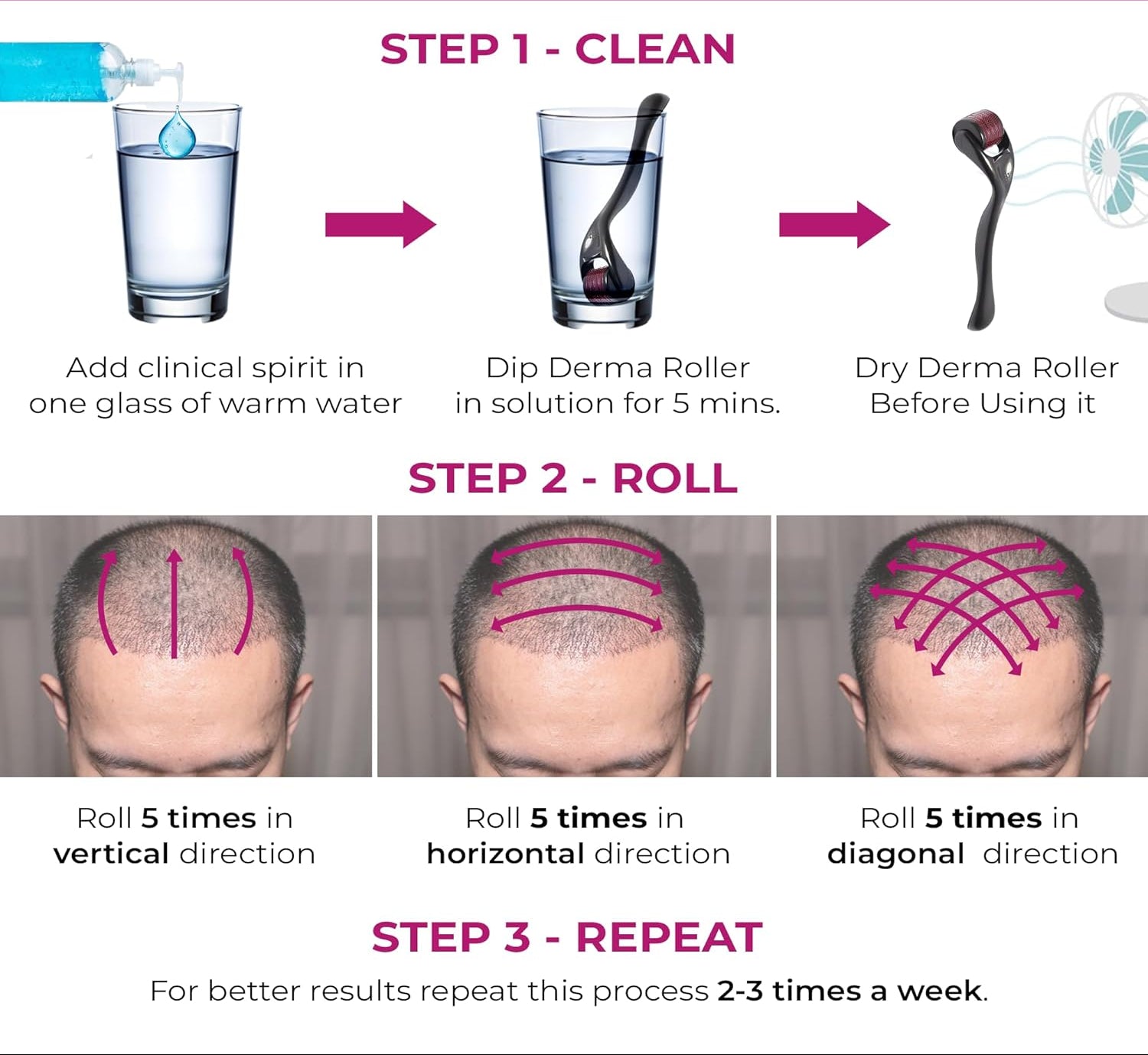 STEP 1 - CLEAN

Add clinical spirit in one glass of warm water

Dip Derma Roller in solution for 5 mins.

Dry Derma Roller Before Using it

STEP 2 - ROLL

Roll 5 times in vertical direction

Roll 5 times in horizontal direction

Roll 5 times in diagonal direction

STEP 3 - REPEAT

For better results repeat this process 2-3 times a week.