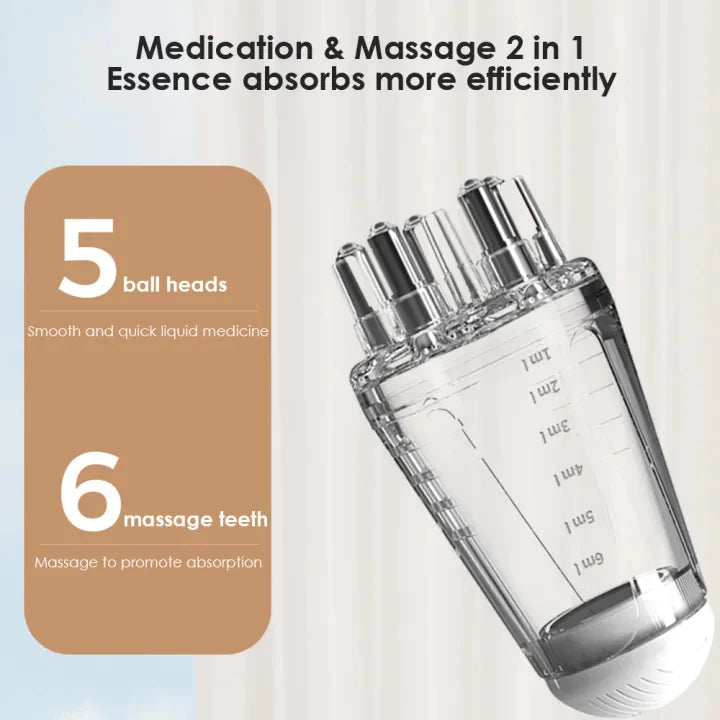 Medication & Massage 2 in 1
Essence absorbs more efficiently

5 ball heads

Smooth and quick liquid medicine

6 massage teeth

Massage to promote absorption

1ml
2ml
3ml
4ml
5ml
6ml